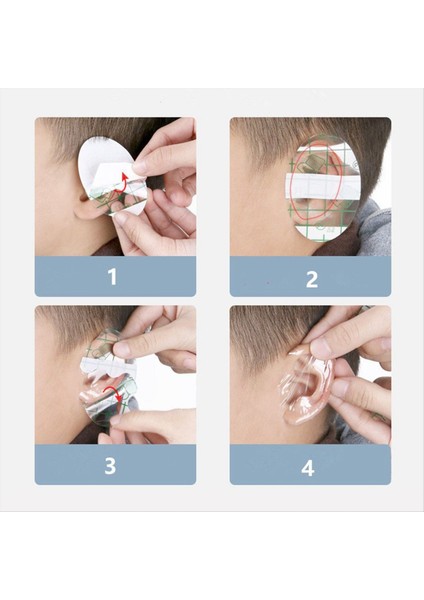 1

2

3

4