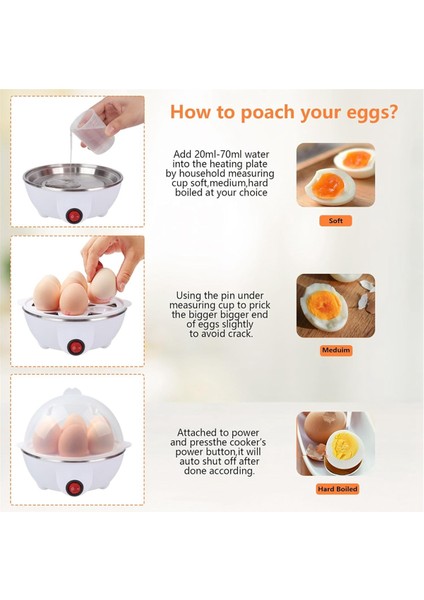 How to poach your eggs?

Add 20ml-70ml water into the heating plate by household measuring cup soft,medium,hard boiled at your choice

Soft

Using the pin under measuring cup to prick the bigger bigger end of eggs slightly to avoid crack.

Meduim

Attached to power and pressthe cooker's power button,it will auto shut off after done according.

Hard Boiled