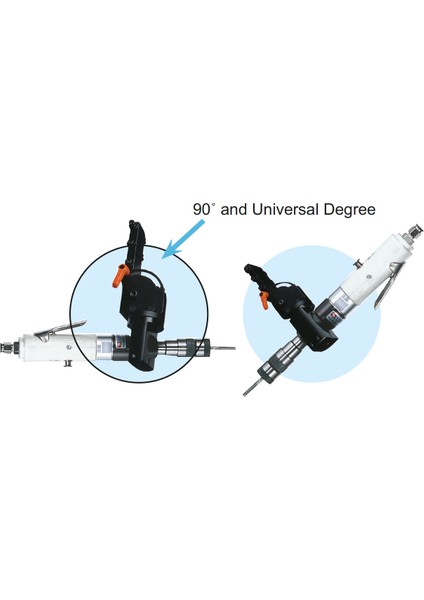 90° and Universal Degree