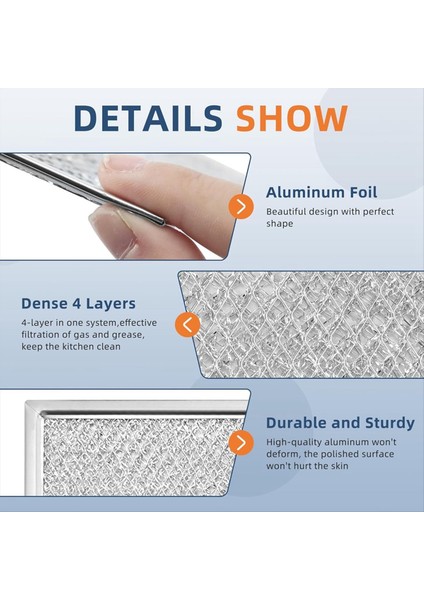 DETAILS SHOW

Aluminum Foil
Beautiful design with perfect shape

Dense 4 Layers
4-layer in one system,effective filtration of gas and grease, keep the kitchen clean

Durable and Sturdy
High-quality aluminum won't deform, the polished surface won't hurt the skin