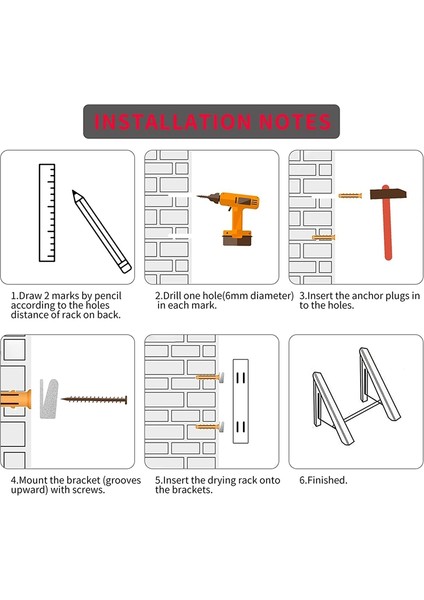 INSTALLATION NOTES

1.Draw 2 marks by pencil according to the holes distance of rack on back.

2.Drill one hole(6mm diameter) in each mark.

3.Insert the anchor plugs in to the holes.

4.Mount the bracket (grooves upward) with screws.

5.Insert the drying rack onto the brackets.

6.Finished.