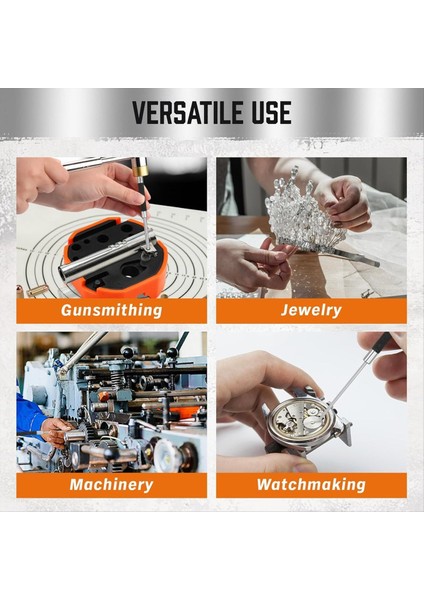 VERSATILE USE

Gunsmithing

Jewelry

Machinery

Watchmaking