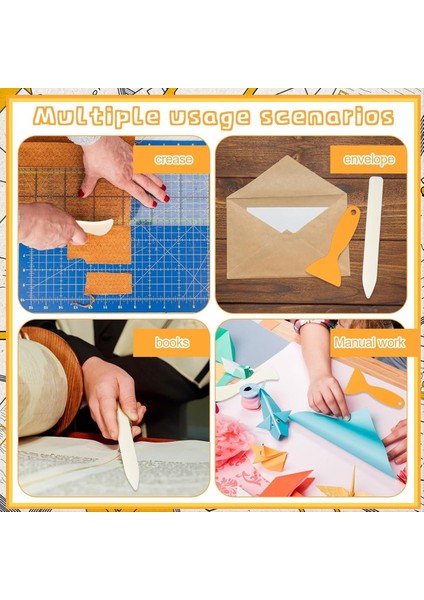 Multiple usage scenarios

crease

envelope

books

Manual work