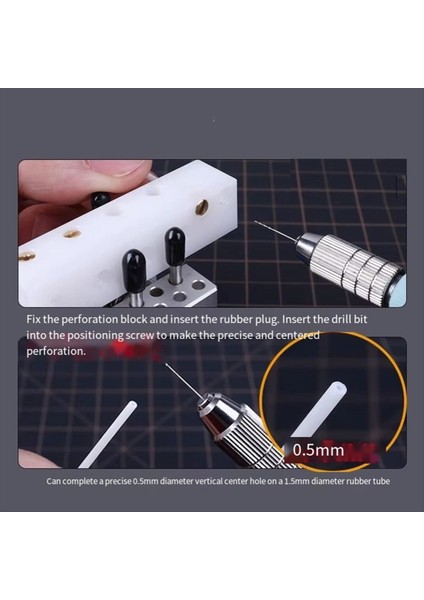 Fix the perforation block and insert the rubber plug. Insert the drill bit into the positioning screw to make the precise and centered perforation.

0.5mm

Can complete a precise 0.5mm diameter vertical center hole on a 1.5mm diameter rubber tube