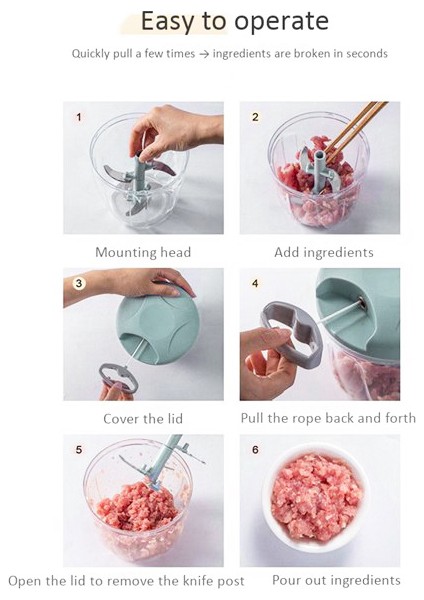 Easy to operate

Quickly pull a few times → ingredients are broken in seconds

1

Mounting head

2

Add ingredients

3

Cover the lid

4

Pull the rope back and forth

5

Open the lid to remove the knife post

6

Pour out ingredients