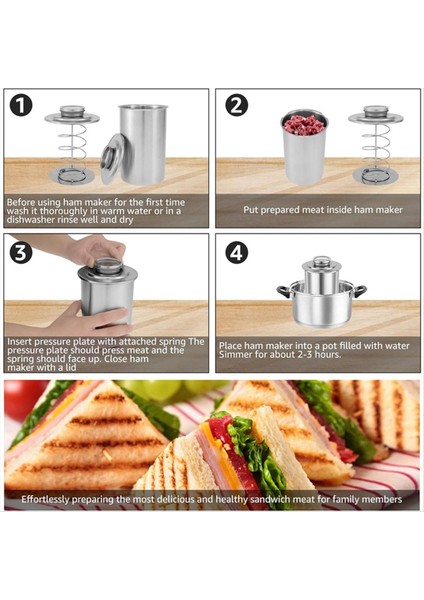 1

Before using ham maker for the first time wash it thoroughly in warm water or in a dishwasher rinse well and dry

2

Put prepared meat inside ham maker

3

Insert pressure plate with attached spring The pressure plate should press meat and the spring should face up. Close ham maker with a lid

4

Place ham maker into a pot filled with water Simmer for about 2-3 hours.

Effortlessly preparing the most delicious and healthy sandwich meat for family members