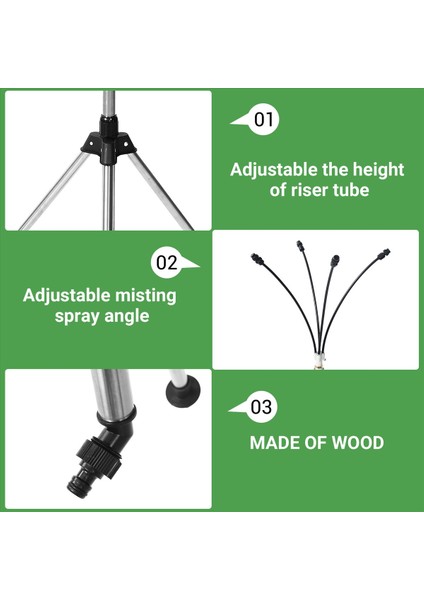 01

Adjustable the height of riser tube

02

Adjustable misting spray angle

03

MADE OF WOOD