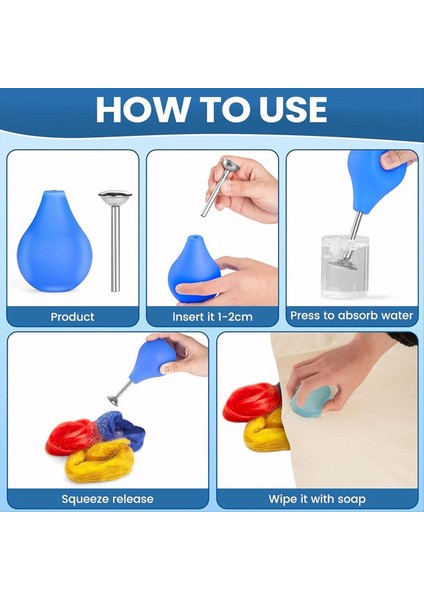 HOW TO USE

Product

Insert it 1-2cm

Press to absorb water

Squeeze release

Wipe it with soap