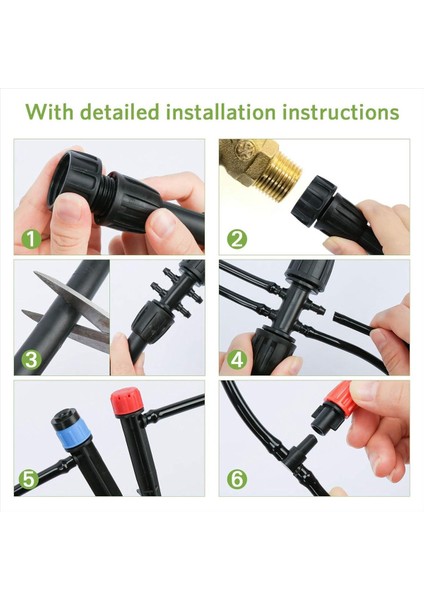 With detailed installation instructions

1

2

3

4

5

6