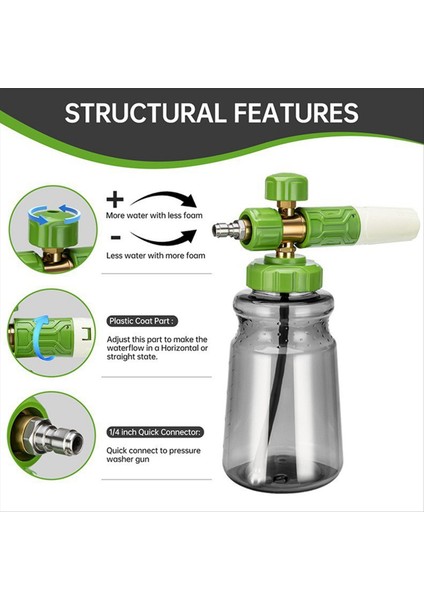 STRUCTURAL FEATURES

+ More water with less foam

- Less water with more foam

Plastic Coat Part :

Adjust this part to make the waterflow in a Horizontal or straight state.

1/4 inch Quick Connector:

Quick connect to pressure washer gun