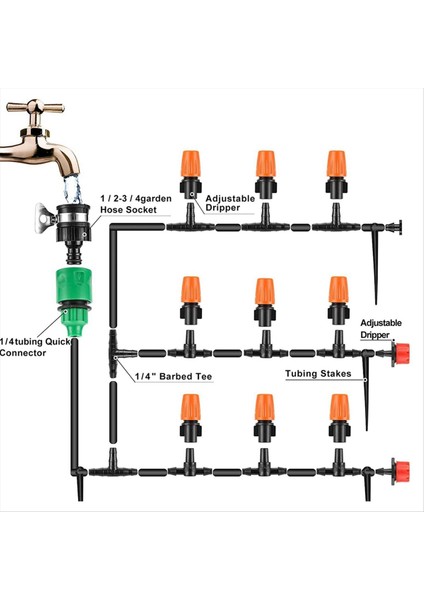 1 / 2-3 / 4garden Hose Socket

Adjustable Dripper

1/4tubing Quick Connector

Adjustable Dripper

1/4" Barbed Tee

Tubing Stakes