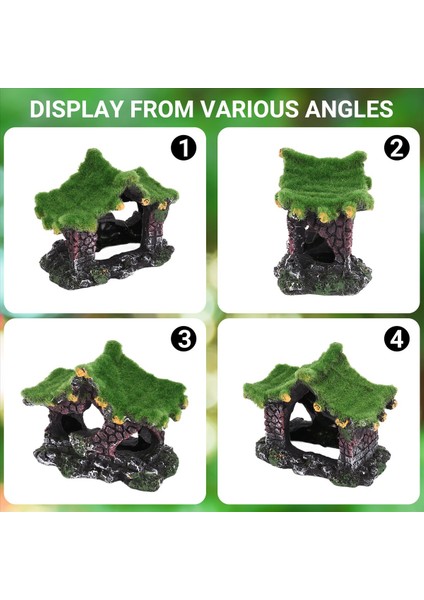 DISPLAY FROM VARIOUS ANGLES

1

2

3

4