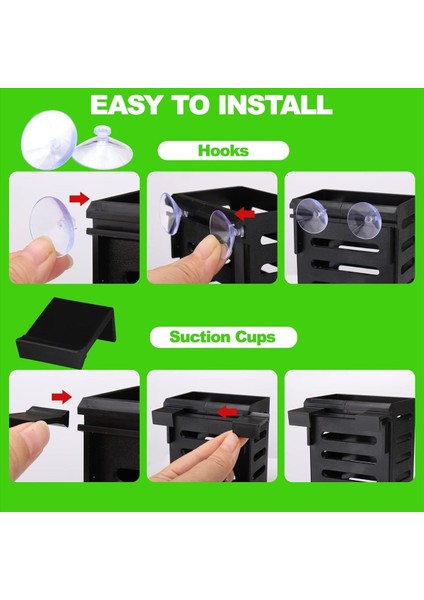 EASY TO INSTALL

Hooks

Suction Cups