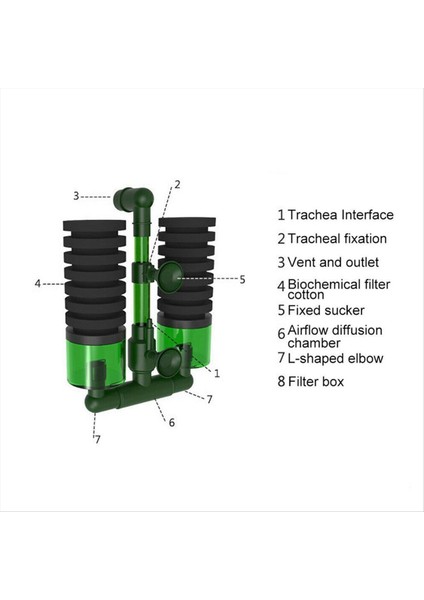 3
2
4
5
1
7
6
7

1 Trachea Interface
2 Tracheal fixation
3 Vent and outlet
4 Biochemical filter cotton
5 Fixed sucker
6 Airflow diffusion chamber
7 L-shaped elbow
8 Filter box