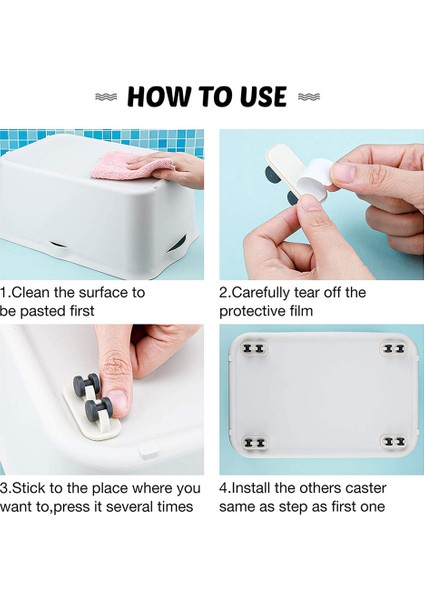 HOW TO USE

1.Clean the surface to be pasted first

2.Carefully tear off the protective film

3.Stick to the place where you want to,press it several times

4.Install the others caster same as step as first one