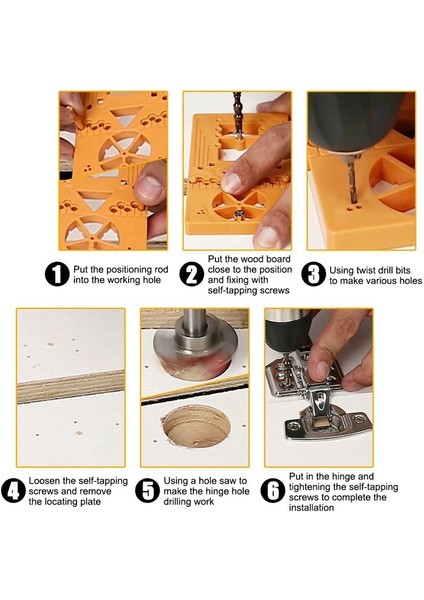 1 Put the positioning rod into the working hole

2 Put the wood board close to the position and fixing with self-tapping screws

3 Using twist drill bits to make various holes

4 Loosen the self-tapping screws and remove the locating plate

5 Using a hole saw to make the hinge hole drilling work

6 Put in the hinge and tightening the self-tapping screws to complete the installation