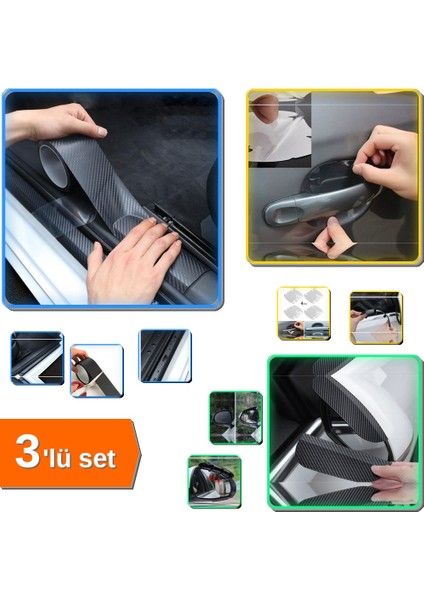 3'lü set