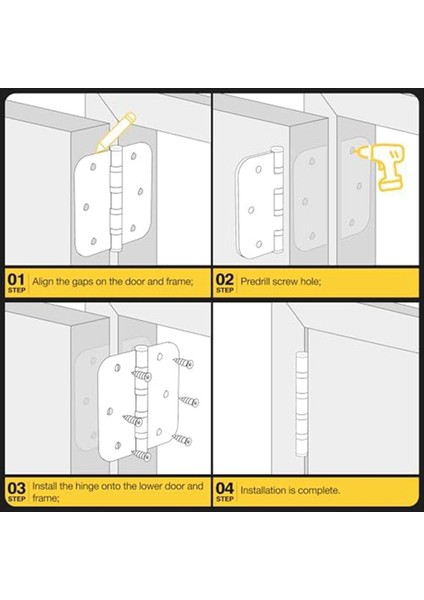 01 STEP Align the gaps on the door and frame;

02 STEP Predrill screw hole;

03 STEP Install the hinge onto the lower door and frame;

04 STEP Installation is complete.