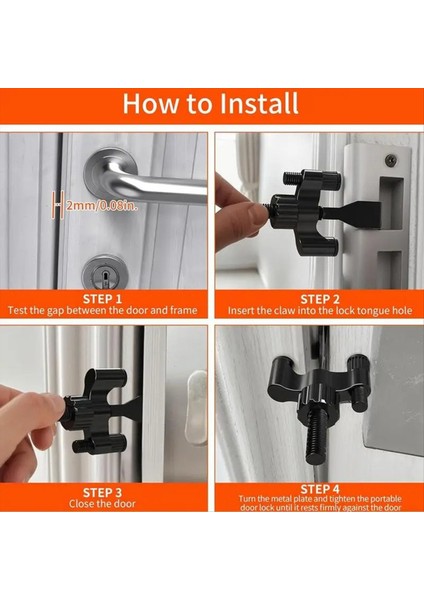 How to Install

2mm/0.08in.

STEP 1
Test the gap between the door and frame

STEP 2
Insert the claw into the lock tongue hole

STEP 3
Close the door

STEP 4
Turn the metal plate and tighten the portable door lock until it rests firmly against the door