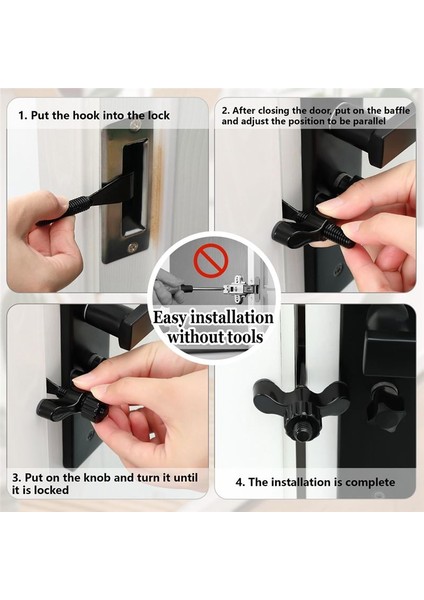 1. Put the hook into the lock

2. After closing the door, put on the baffle and adjust the position to be parallel

Easy installation without tools

3. Put on the knob and turn it until it is locked

4. The installation is complete