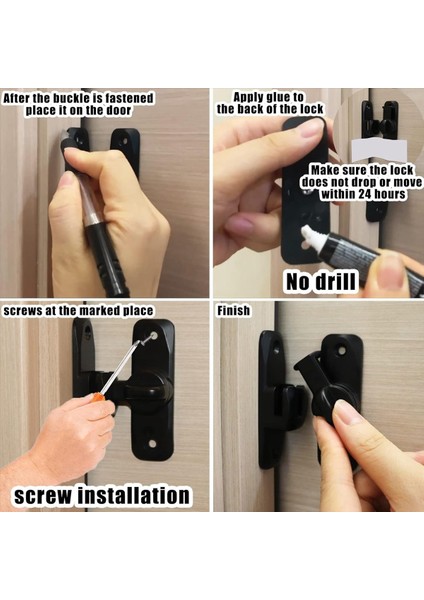 After the buckle is fastened place it on the door

Apply glue to the back of the lock

Make sure the lock does not drop or move within 24 hours

No drill

screws at the marked place

screw installation

Finish