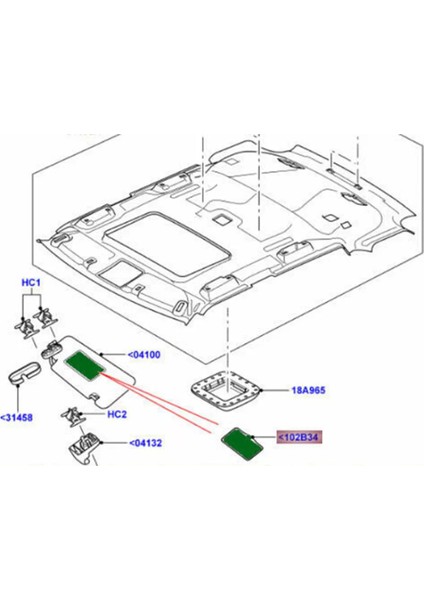 HC1

<04100

18A965

<31458

HC2

<04132

<102B34