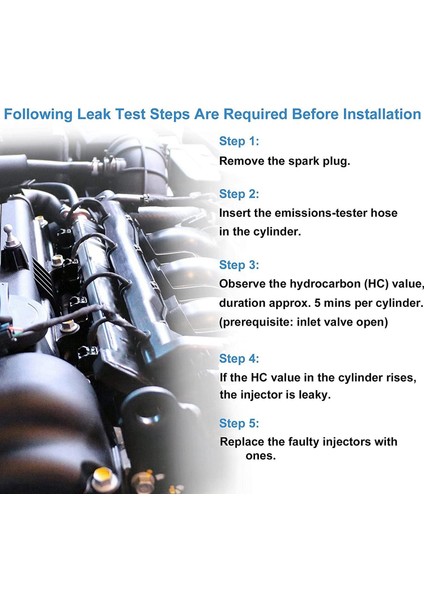 Following Leak Test Steps Are Required Before Installation

Step 1:
Remove the spark plug.

Step 2:
Insert the emissions-tester hose in the cylinder.

Step 3:
Observe the hydrocarbon (HC) value, duration approx. 5 mins per cylinder. (prerequisite: inlet valve open)

Step 4:
If the HC value in the cylinder rises, the injector is leaky.

Step 5:
Replace the faulty injectors with ones.