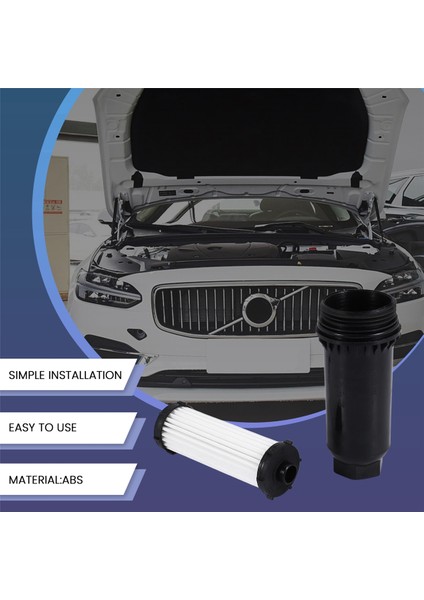 SIMPLE INSTALLATION

EASY TO USE

MATERIAL:ABS