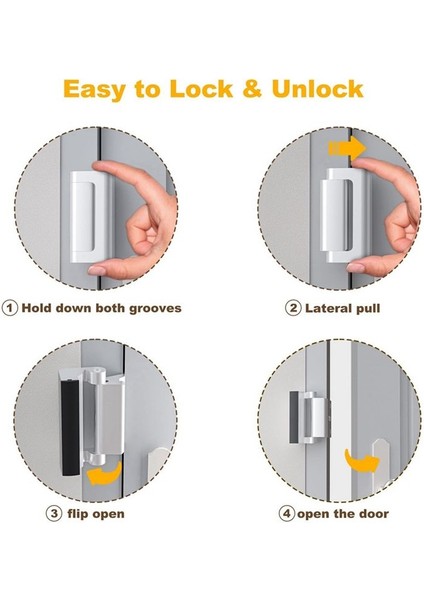 Easy to Lock & Unlock

① Hold down both grooves

② Lateral pull

③ flip open

④ open the door