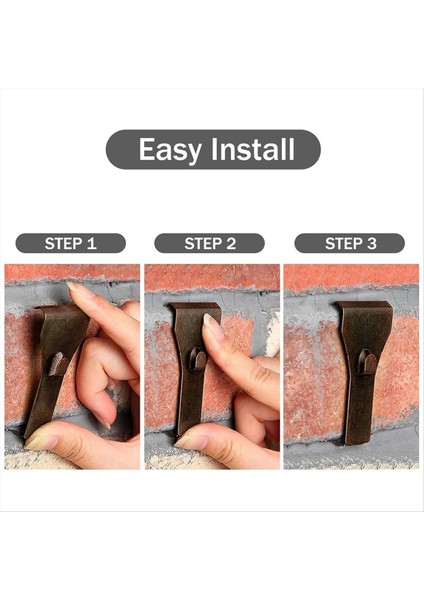 Easy Install

STEP 1

STEP 2

STEP 3