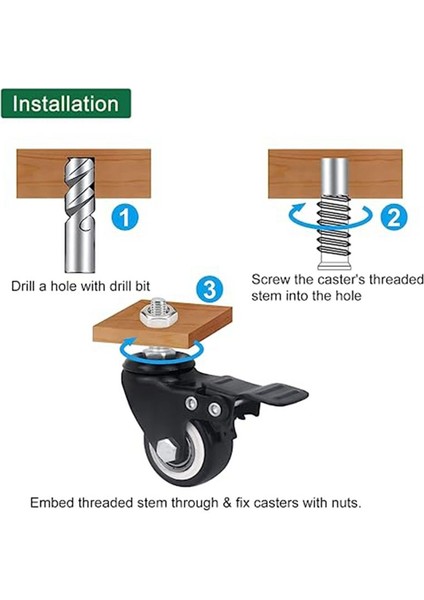 Installation

1

Drill a hole with drill bit

2

Screw the caster's threaded stem into the hole

3

Embed threaded stem through & fix casters with nuts.