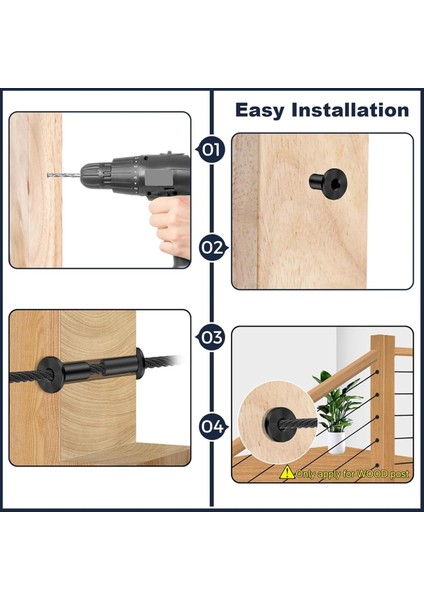 Easy Installation

01

02

03

04

Only apply for WOOD post