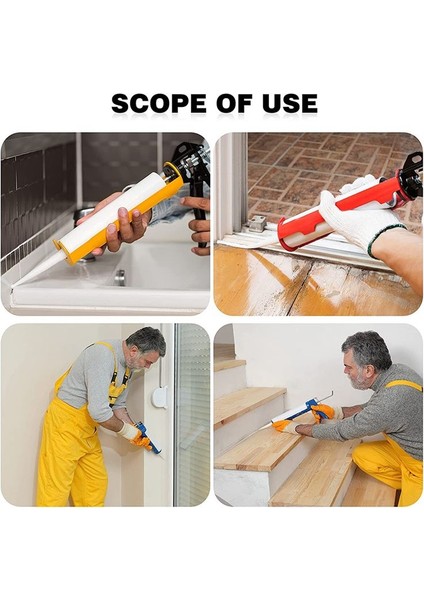 SCOPE OF USE