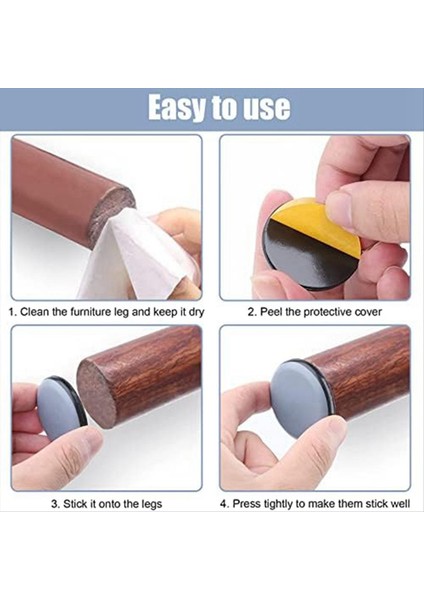 Easy to use

1. Clean the furniture leg and keep it dry

2. Peel the protective cover

3. Stick it onto the legs

4. Press tightly to make them stick well