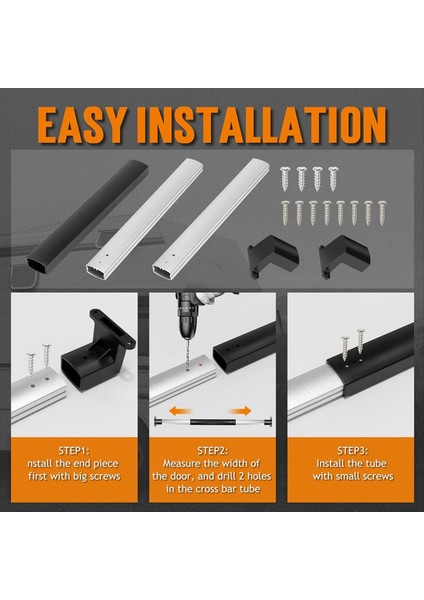 EASY INSTALLATION

STEP1:
nstall the end piece first with big screws

STEP2:
Measure the width of the door, and drill 2 holes in the cross bar tube

STEP3:
Install the tube with small screws