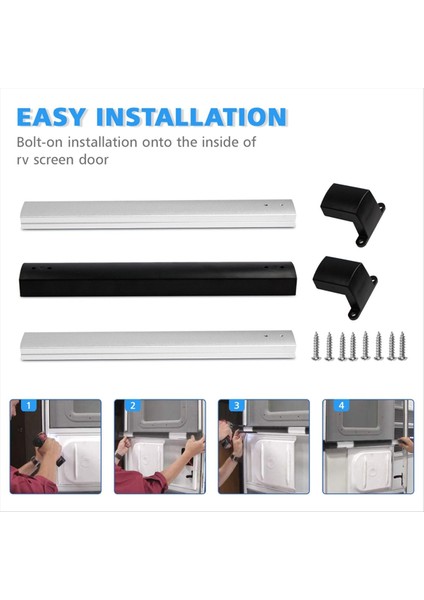 EASY INSTALLATION

Bolt-on installation onto the inside of rv screen door

1

2

3

4