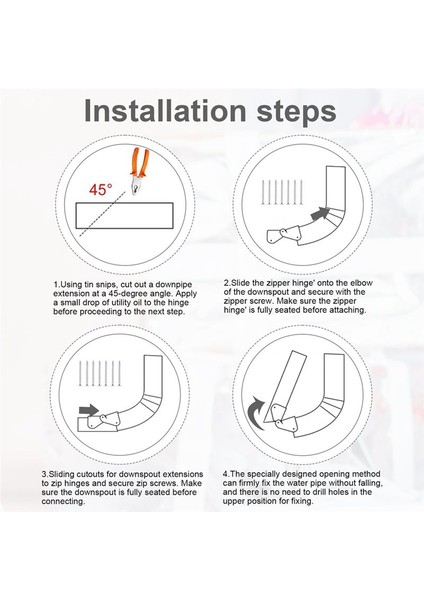 Installation steps

45°

1.Using tin snips, cut out a downpipe extension at a 45-degree angle. Apply a small drop of utility oil to the hinge before proceeding to the next step.

2.Slide the zipper hinge' onto the elbow of the downspout and secure with the zipper screw. Make sure the zipper hinge' is fully seated before attaching.

3.Sliding cutouts for downspout extensions to zip hinges and secure zip screws. Make sure the downspout is fully seated before connecting.

4.The specially designed opening method can firmly fix the water pipe without falling, and there is no need to drill holes in the upper position for fixing.