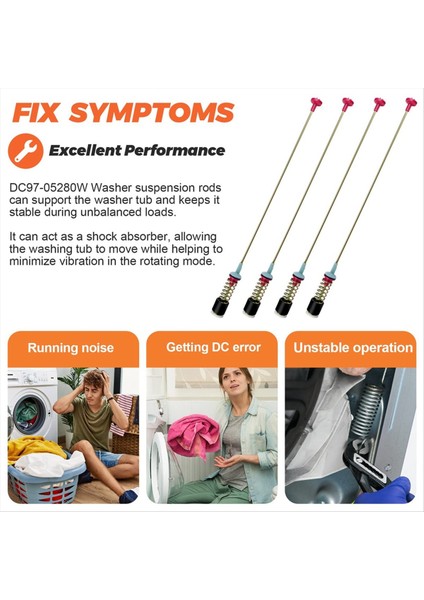 FIX SYMPTOMS

Excellent Performance

DC97-05280W Washer suspension rods can support the washer tub and keeps it stable during unbalanced loads.

It can act as a shock absorber, allowing the washing tub to move while helping to minimize vibration in the rotating mode.

Running noise

Getting DC error

Unstable operation