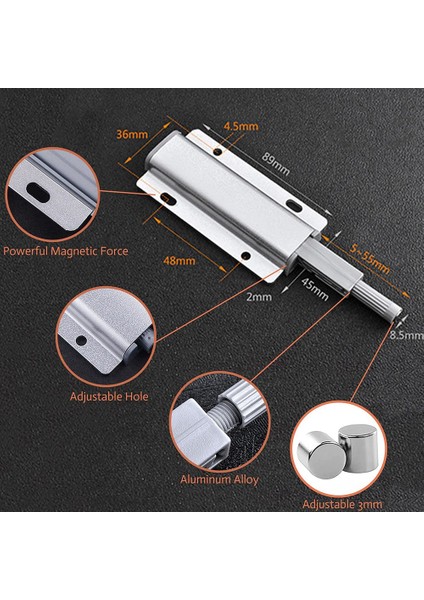 36mm
4.5mm
89mm
Powerful Magnetic Force
48mm
5~55mm
2mm
45mm
8.5mm
Adjustable Hole
Aluminum Alloy
Adjustable 3mm