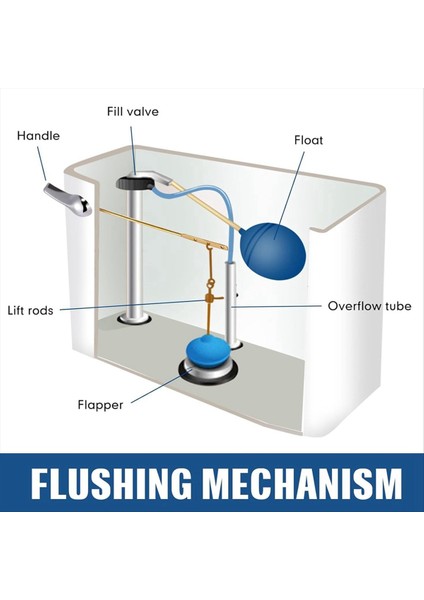 Fill valve

Handle

Float

Lift rods

Overflow tube

Flapper

FLUSHING MECHANISM