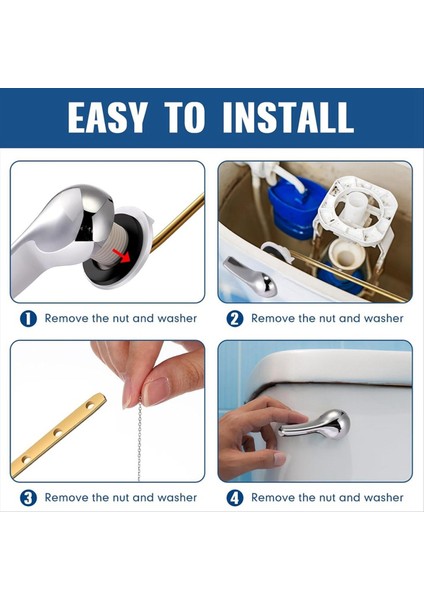 EASY TO INSTALL

1 Remove the nut and washer

2 Remove the nut and washer

3 Remove the nut and washer

4 Remove the nut and washer