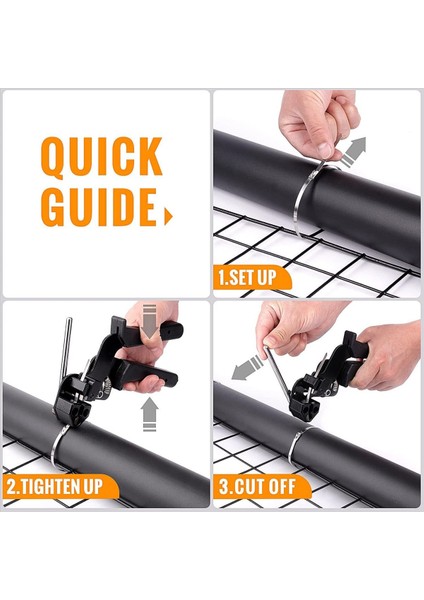 QUICK GUIDE

1.SET UP

2.TIGHTEN UP

3.CUT OFF