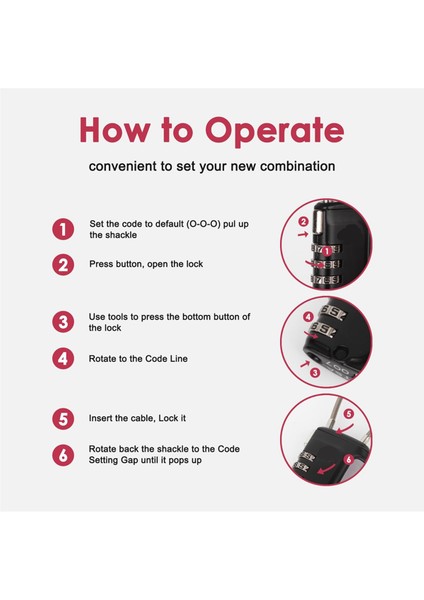 How to Operate

convenient to set your new combination

1 Set the code to default (O-O-O) pul up the shackle

2 Press button, open the lock

3 Use tools to press the bottom button of the lock

4 Rotate to the Code Line

5 Insert the cable, Lock it

6 Rotate back the shackle to the Code Setting Gap until it pops up

2
1
4
3
5
6