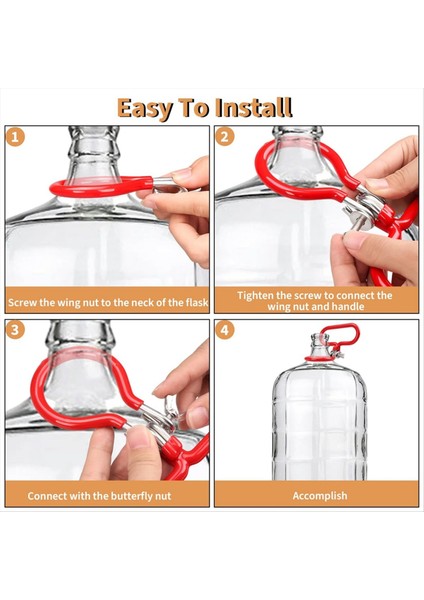 Easy To Install

1

Screw the wing nut to the neck of the flask

2

Tighten the screw to connect the wing nut and handle

3

Connect with the butterfly nut

4

Accomplish