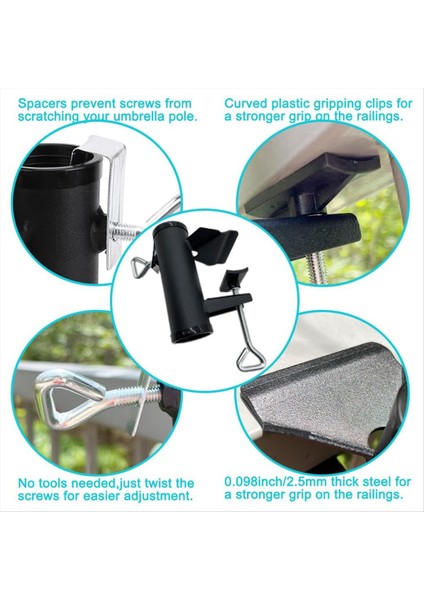 Spacers prevent screws from scratching your umbrella pole.

Curved plastic gripping clips for a stronger grip on the railings.

No tools needed,just twist the screws for easier adjustment.

0.098inch/2.5mm thick steel for a stronger grip on the railings.