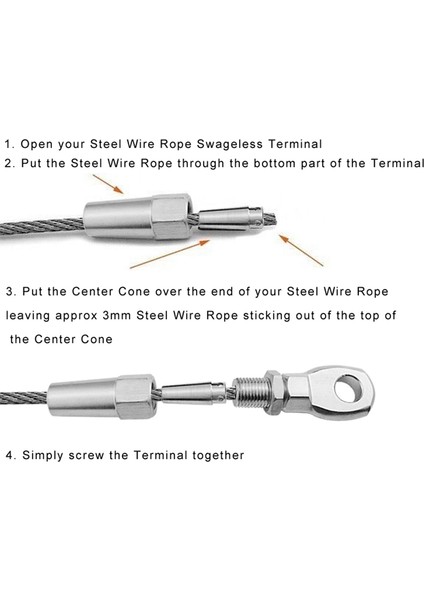 1. Open your Steel Wire Rope Swageless Terminal
2. Put the Steel Wire Rope through the bottom part of the Terminal

3. Put the Center Cone over the end of your Steel Wire Rope leaving approx 3mm Steel Wire Rope sticking out of the top of the Center Cone

4. Simply screw the Terminal together