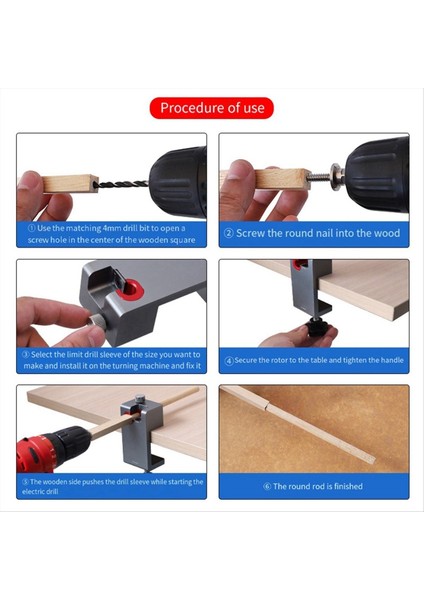 Procedure of use

① Use the matching 4mm drill bit to open a screw hole in the center of the wooden square

② Screw the round nail into the wood

③ Select the limit drill sleeve of the size you want to make and install it on the turning machine and fix it

④ Secure the rotor to the table and tighten the handle

⑤ The wooden side pushes the drill sleeve while starting the electric drill

⑥ The round rod is finished