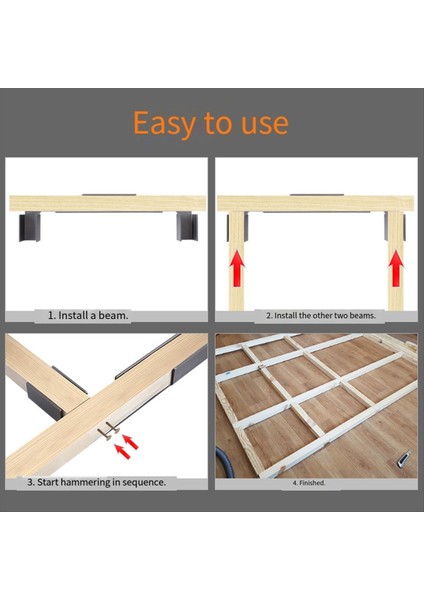 Easy to use

1. Install a beam.

2. Install the other two beams.

3. Start hammering in sequence.

4. Finished.