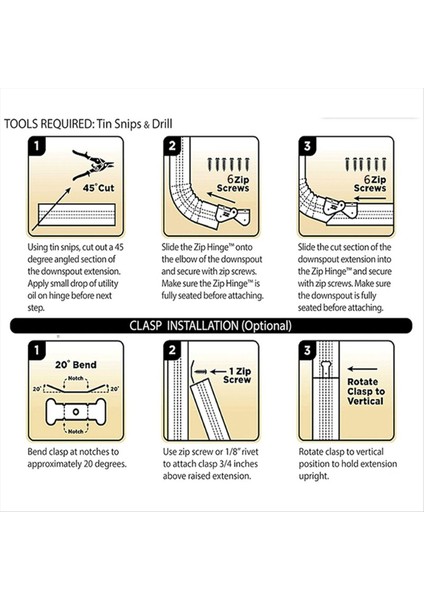 TOOLS REQUIRED: Tin Snips & Drill

1

45° Cut

Using tin snips, cut out a 45 degree angled section of the downspout extension. Apply small drop of utility oil on hinge before next step.

2

6 Zip Screws

Slide the Zip Hinge™ onto the elbow of the downspout and secure with zip screws. Make sure the Zip Hinge™ is fully seated before attaching.

3

6 Zip Screws

Slide the cut section of the downspout extension into the Zip Hinge™ and secure with zip screws. Make sure the downspout is fully seated before attaching.

CLASP INSTALLATION (Optional)

1

20° Bend

Notch

20°

20°

Notch

Bend clasp at notches to approximately 20 degrees.

2

1 Zip Screw

Use zip screw or 1/8" rivet to attach clasp 3/4 inches above raised extension.

3

Rotate Clasp to Vertical

Rotate clasp to vertical position to hold extension upright.