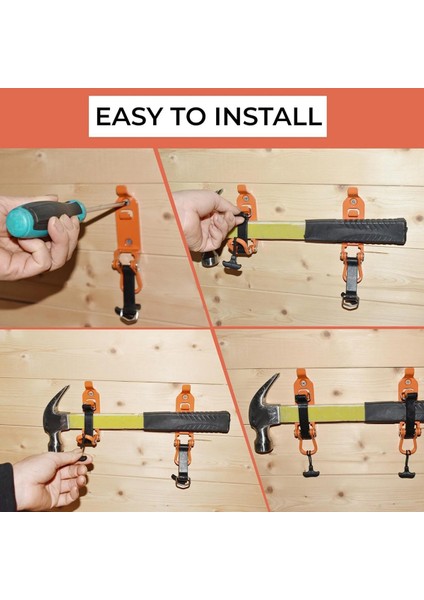 EASY TO INSTALL